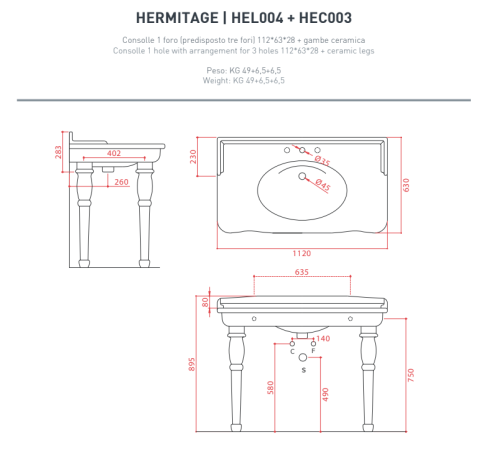 HERMITAGE | HEL004 + HEC003

Consolle 1 foro (predisposto tre fori) 112*63*28 + gambe ceramica
Consolle 1 hole with arrangement for 3 holes 112*63*28 + ceramic legs

Peso: KG 49+6,5+6,5
Weight: KG 49+6,5+6,5

283
402
260
230
Ø35
Ø45
630
1120
635
80
140
C
F
S
895
580
490
750